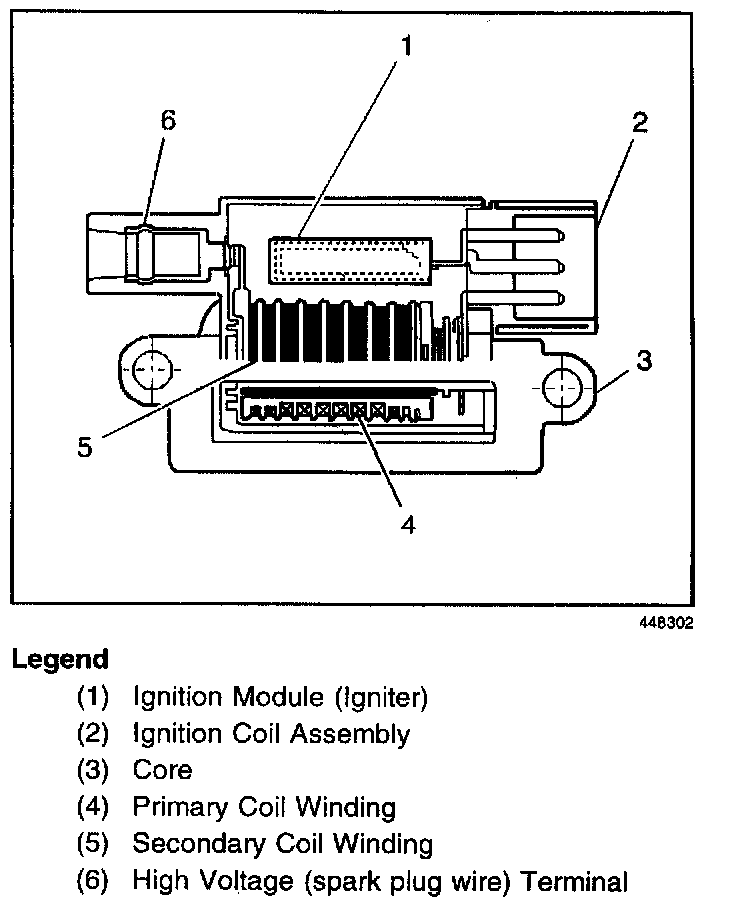 1
6
2
3
5
4

448302

Legend
(1) Ignition Module (Igniter)
(2) Ignition Coil Assembly
(3) Core
(4) Primary Coil Winding
(5) Secondary Coil Winding
(6) High Voltage (spark plug wire) Terminal