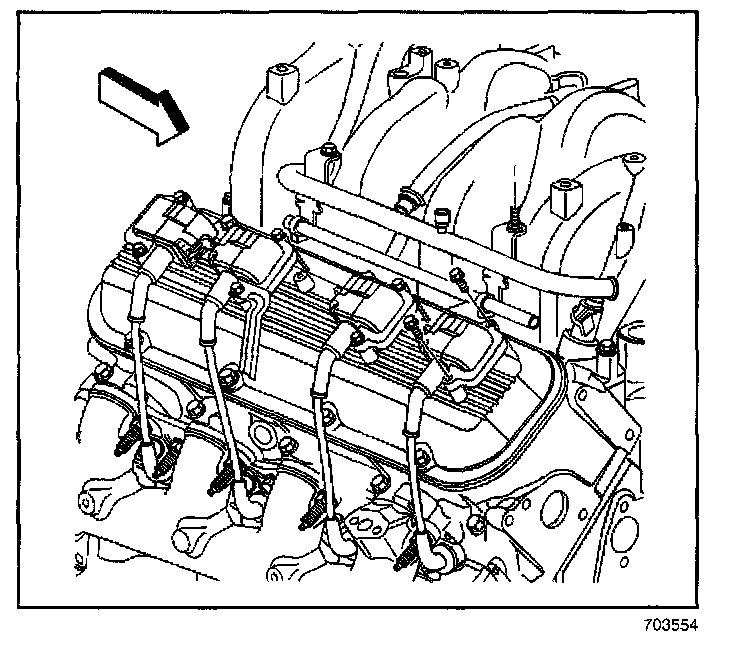 703554