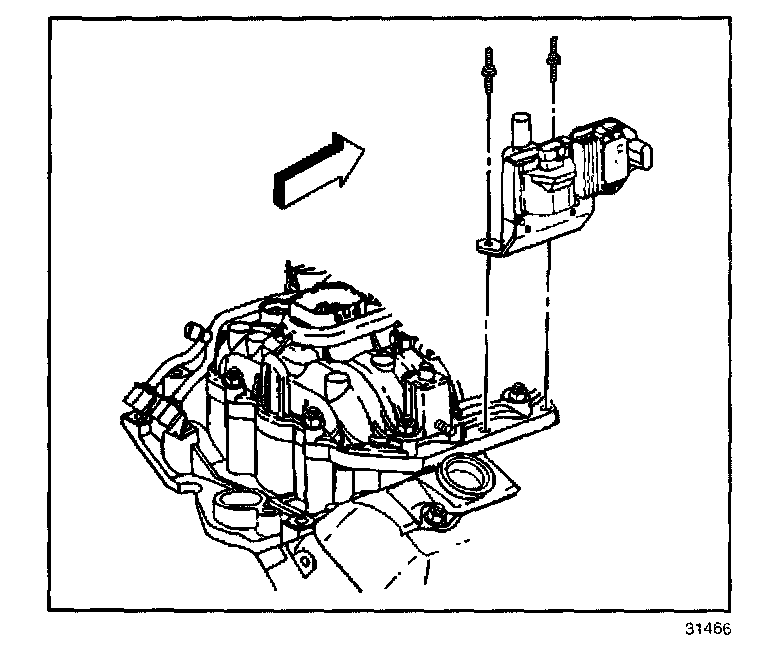 31466