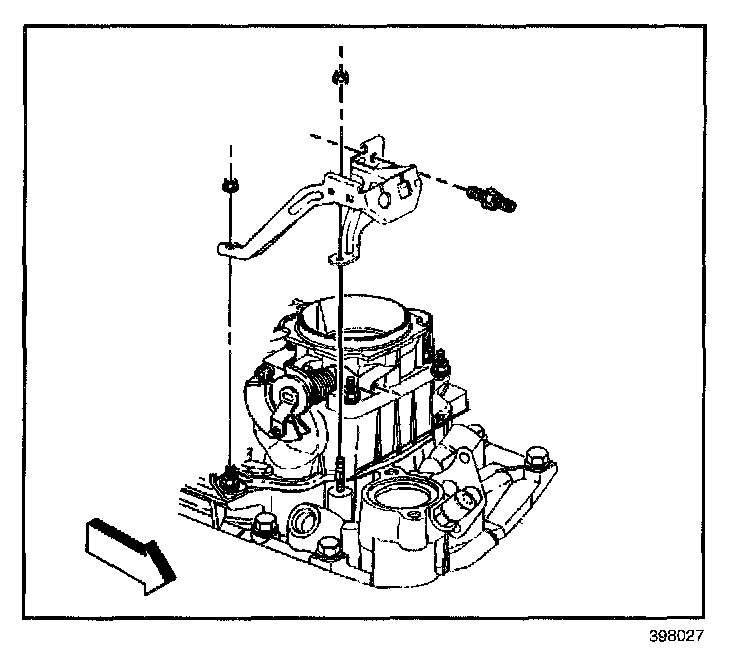 398027