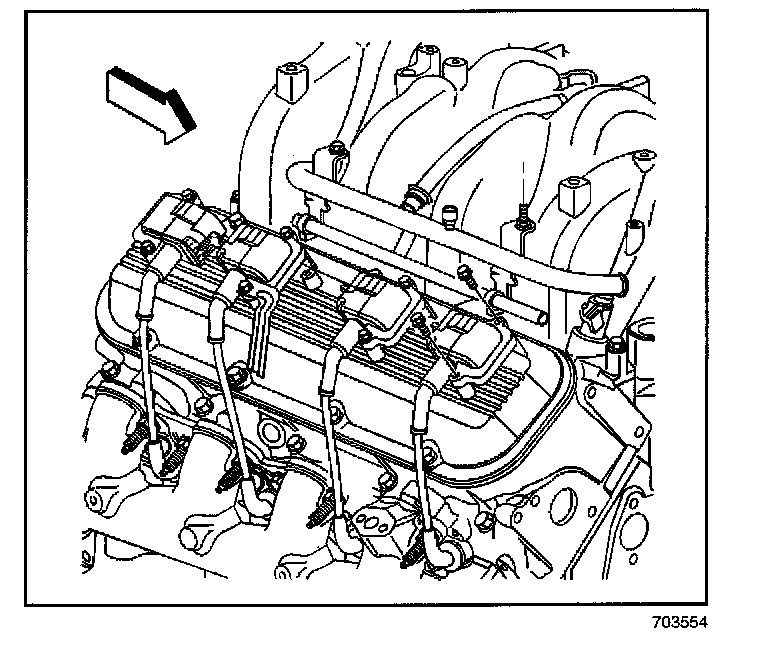 703554