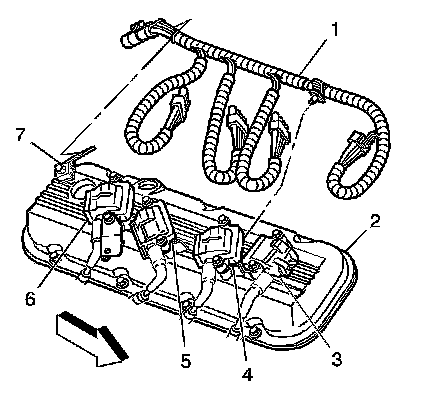 1
7
2
6
5
4
3