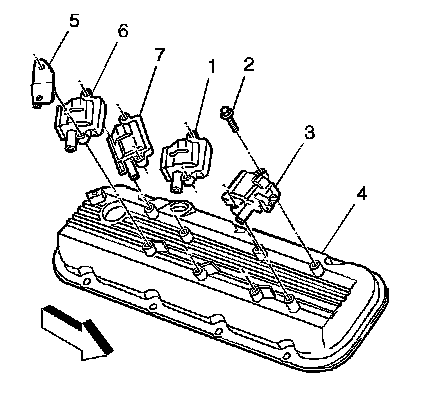 5
6
7
1
2
3
4