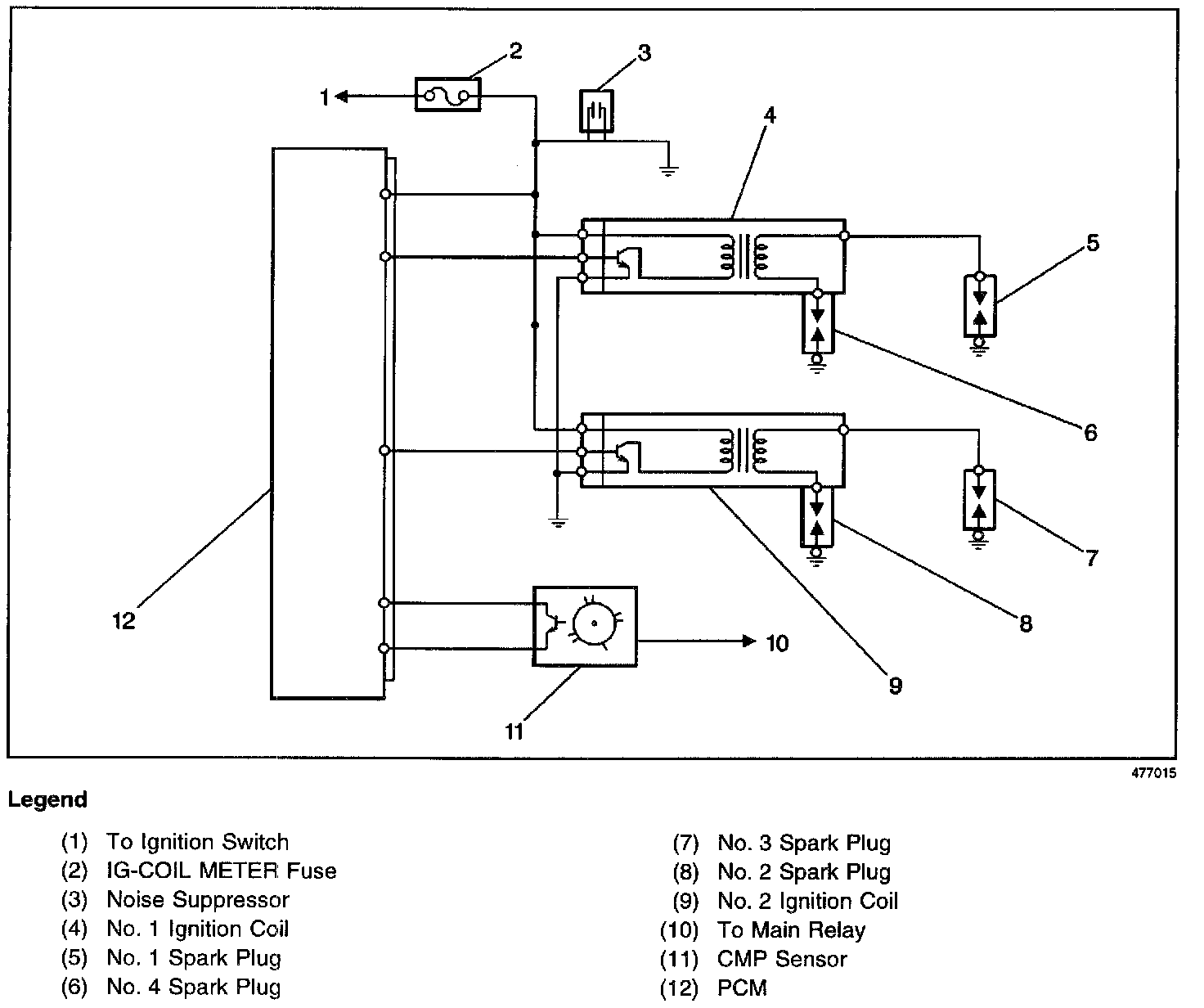 1
2
3
4
5
6
7
8
9
10
11
12

477015

Legend

(1) To Ignition Switch
(2) IG-COIL METER Fuse
(3) Noise Suppressor
(4) No. 1 Ignition Coil
(5) No. 1 Spark Plug
(6) No. 4 Spark Plug

(7) No. 3 Spark Plug
(8) No. 2 Spark Plug
(9) No. 2 Ignition Coil
(10) To Main Relay
(11) CMP Sensor
(12) PCM