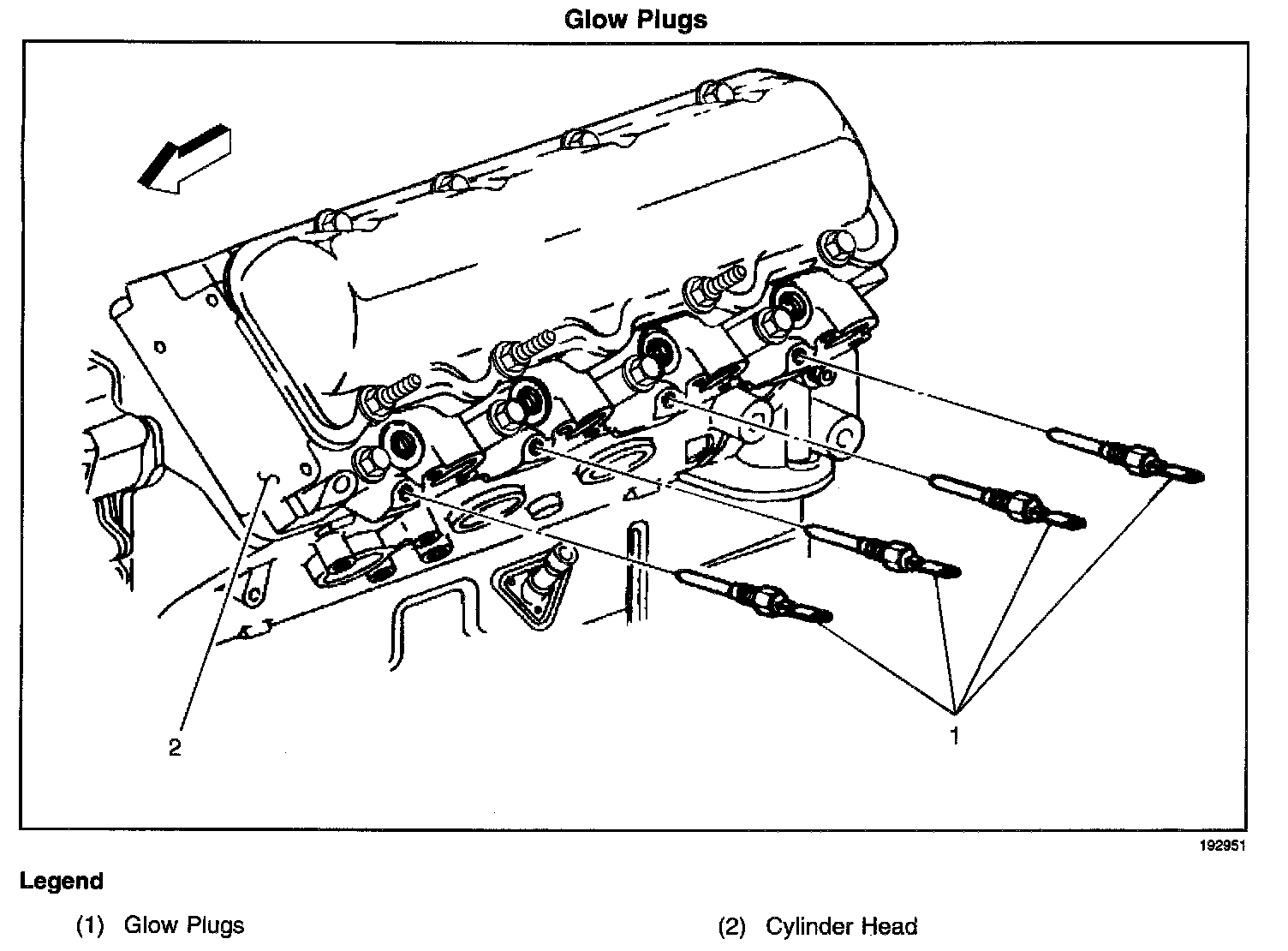 Glow Plugs

2

1

192951

Legend

(1) Glow Plugs

(2) Cylinder Head