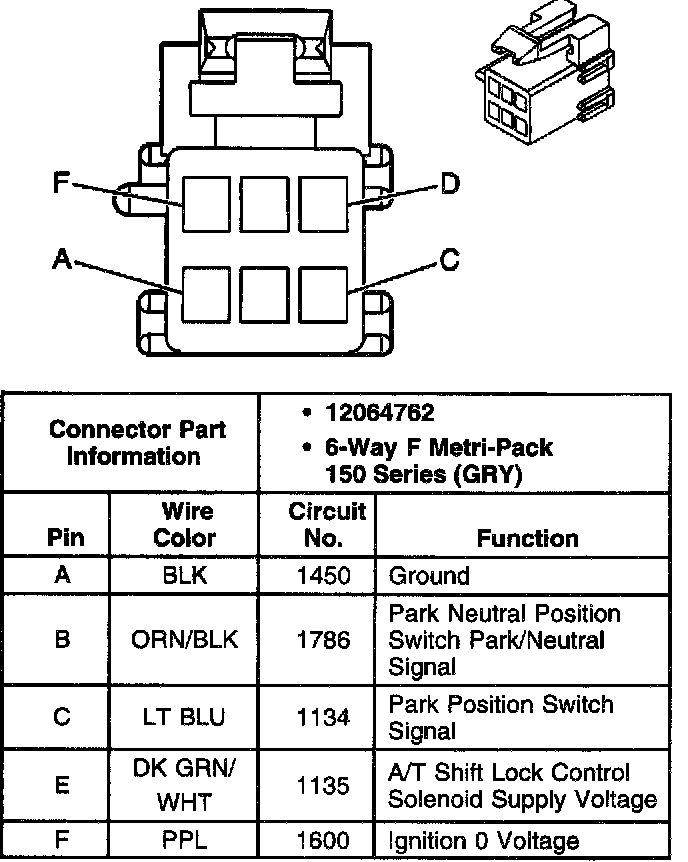 F
D
A
C

| Connector Part Information | | • 12064762 • 6-Way F Metri-Pack 150 Series (GRY) | |
|---|---|---|---|
| Pin | Wire Color | Circuit No. | Function |
| A | BLK | 1450 | Ground |
| B | ORN/BLK | 1786 | Park Neutral Position Switch Park/Neutral Signal |
| C | LT BLU | 1134 | Park Position Switch Signal |
| E | DK GRN/ WHT | 1135 | A/T Shift Lock Control Solenoid Supply Voltage |
| F | PPL | 1600 | Ignition 0 Voltage |