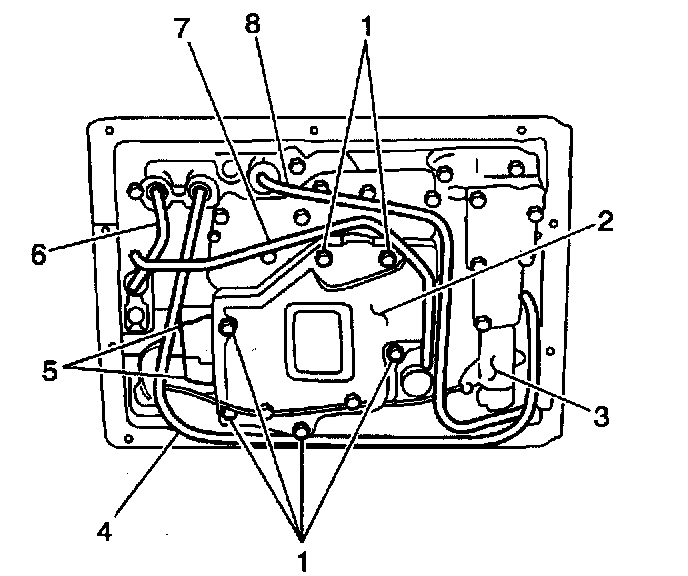 7
8
1
2
6
5
3
4
1