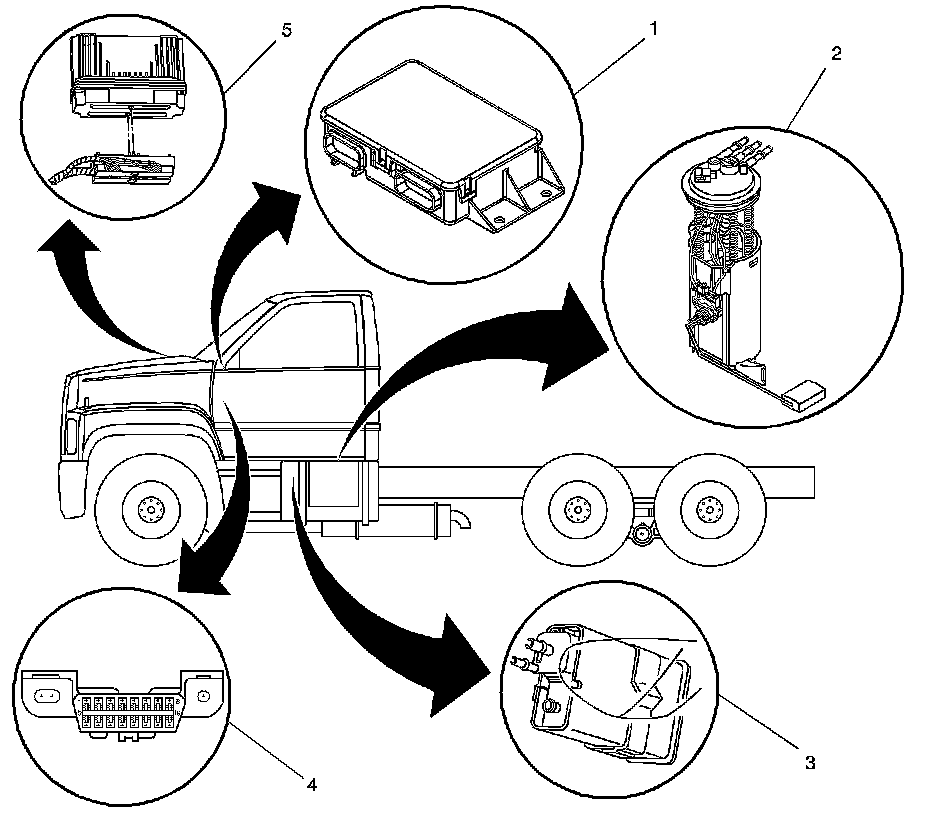 5
1
2
4
3