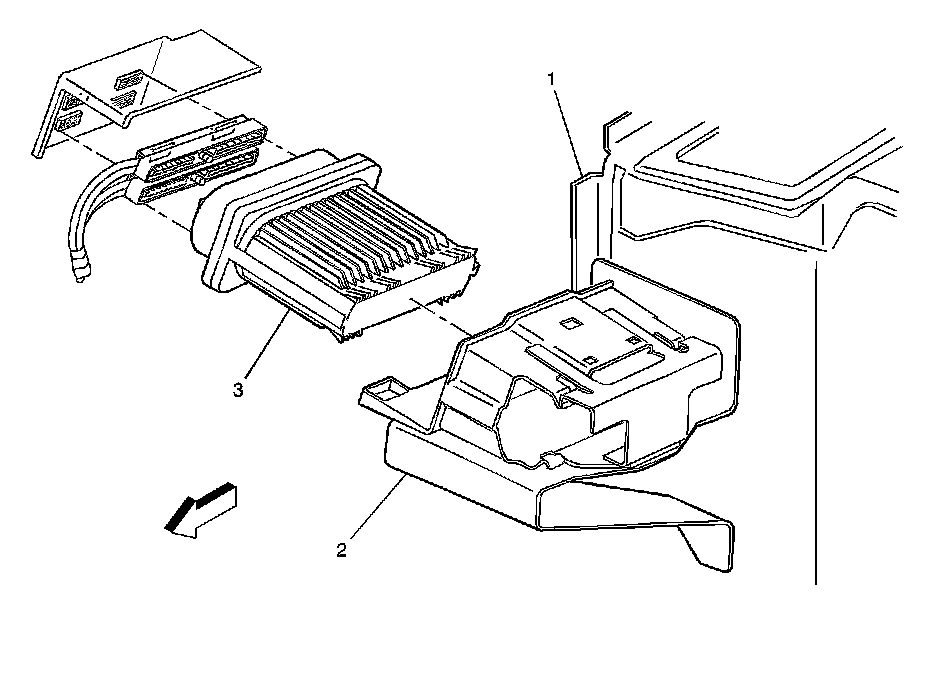 1
3
2