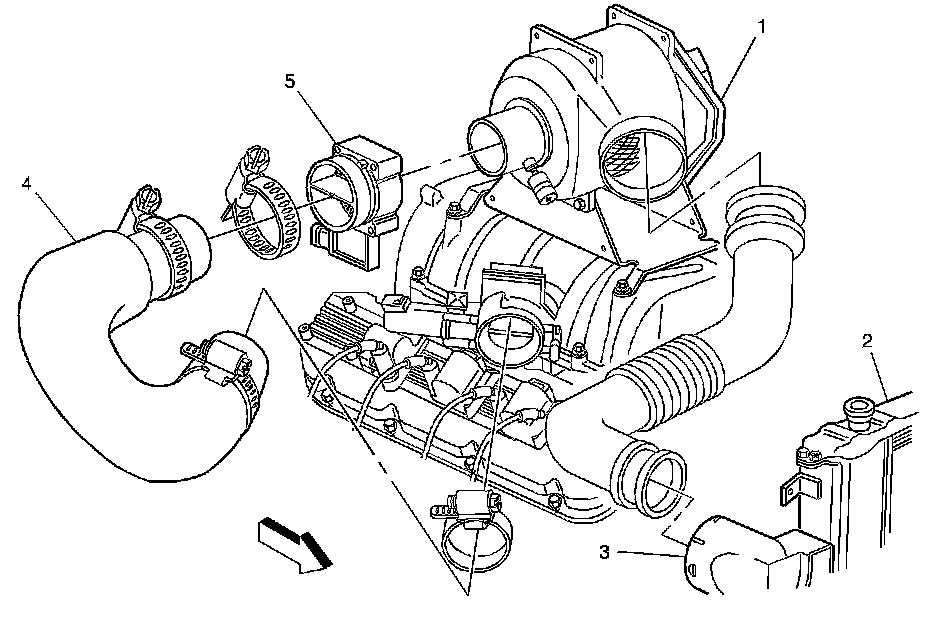 1
5
4
2
3