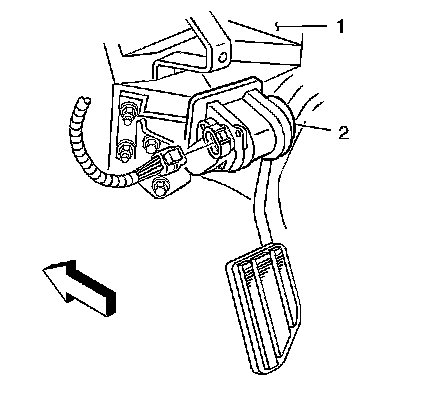 1
2