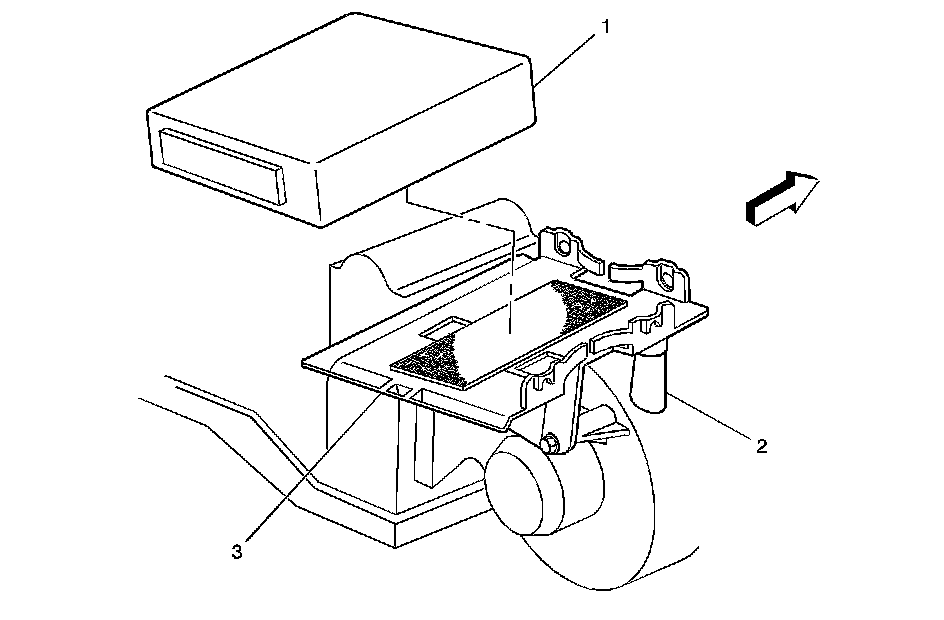 1
2
3