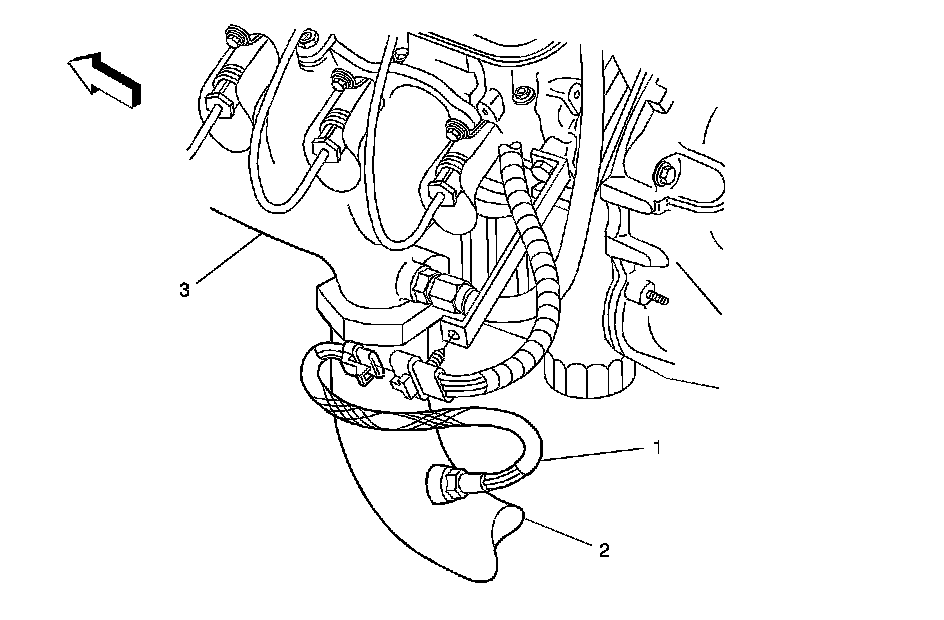 3

1

2