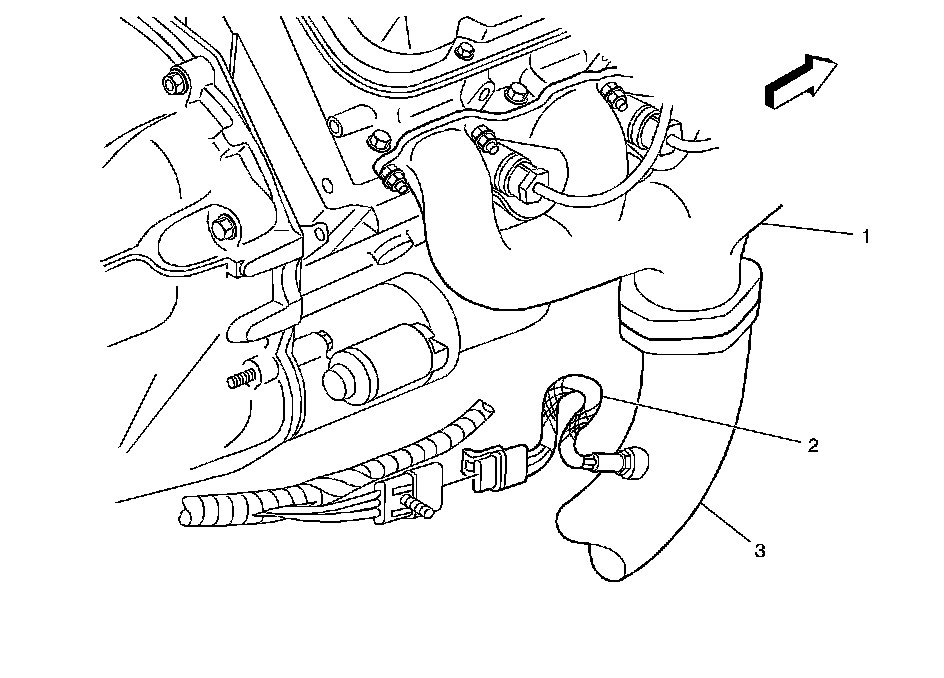 1
2
3