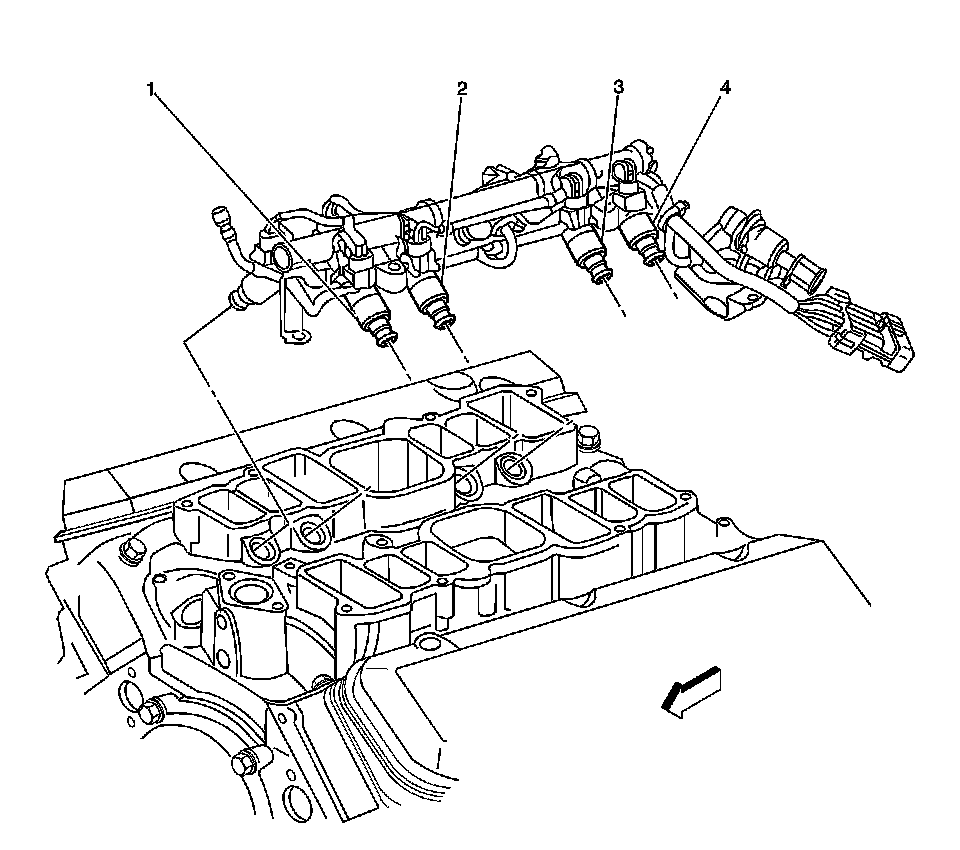 1
2
3
4