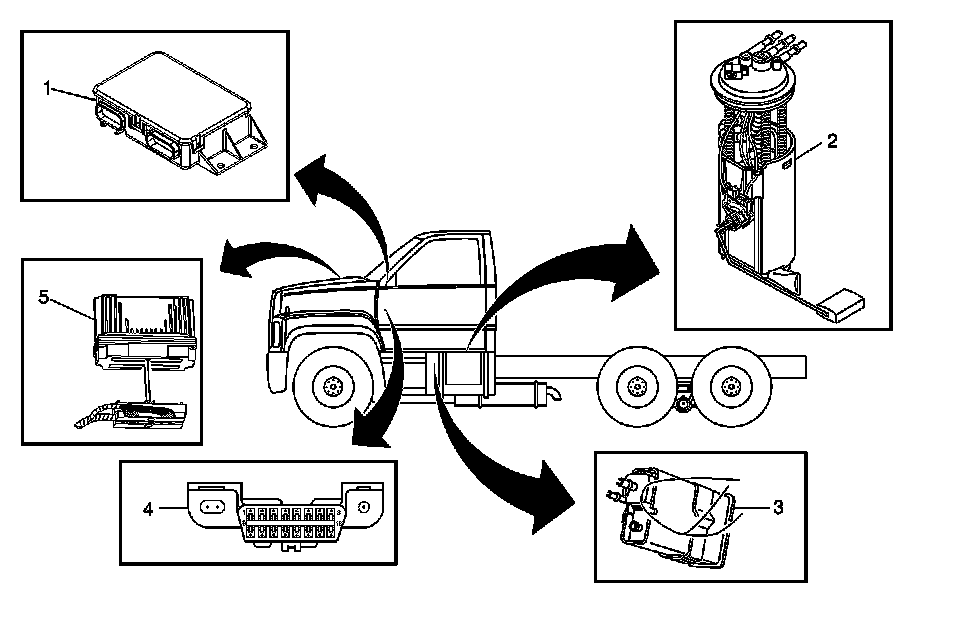 1

2

5

4

3