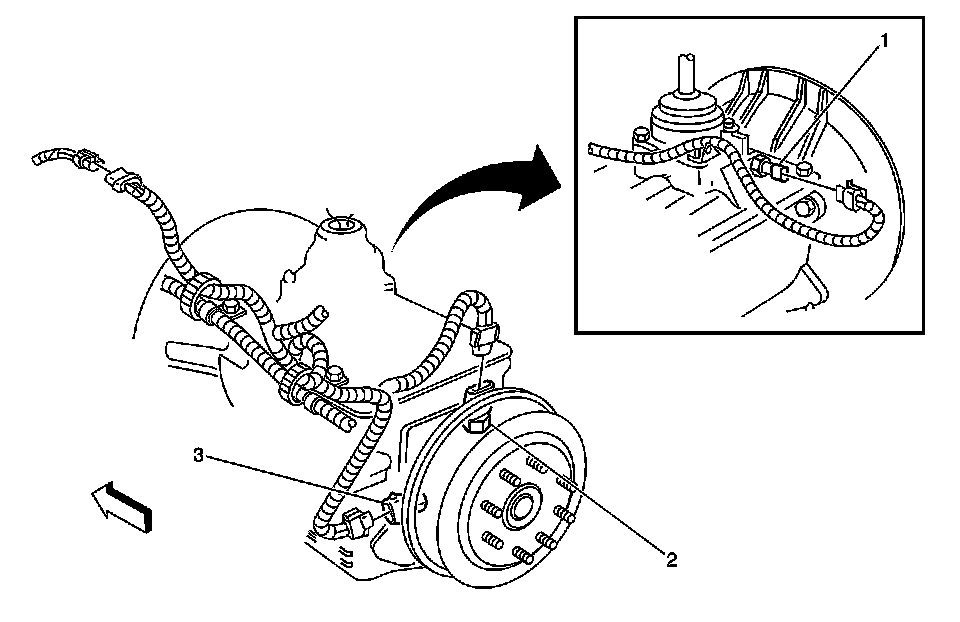 1
3
2