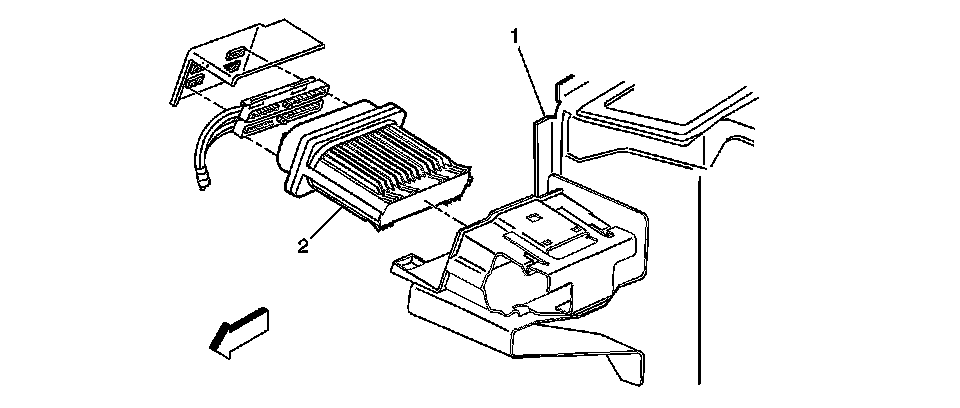 1

2