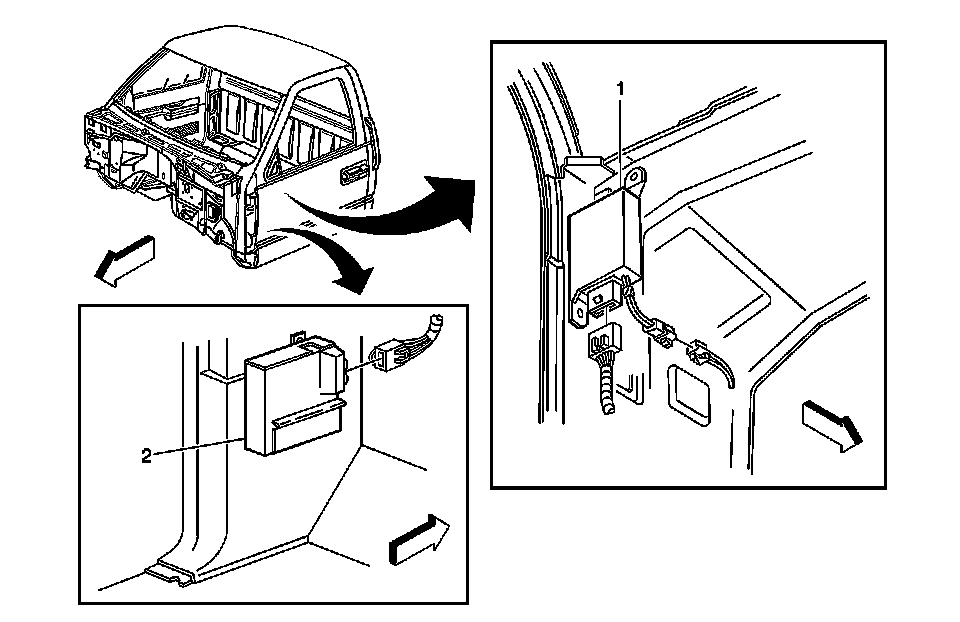 1

2