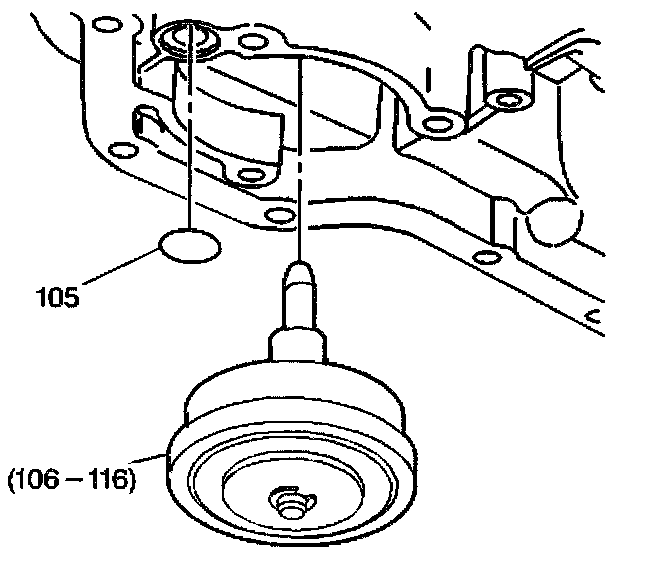 105

(106 – 116)