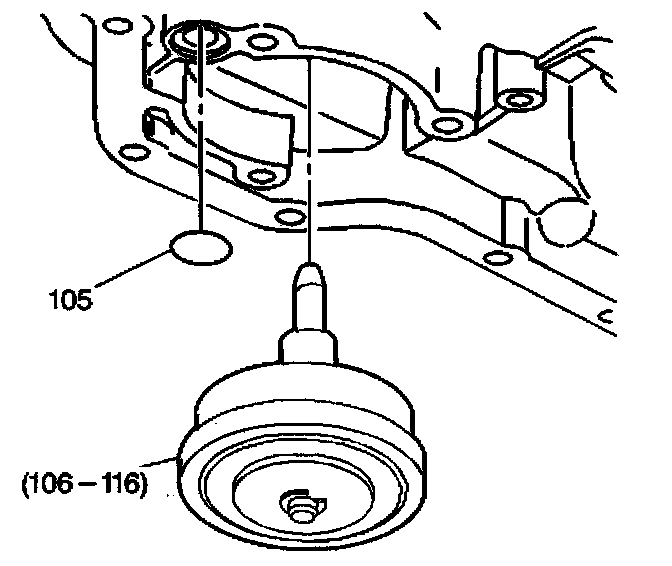 105

(106 – 116)