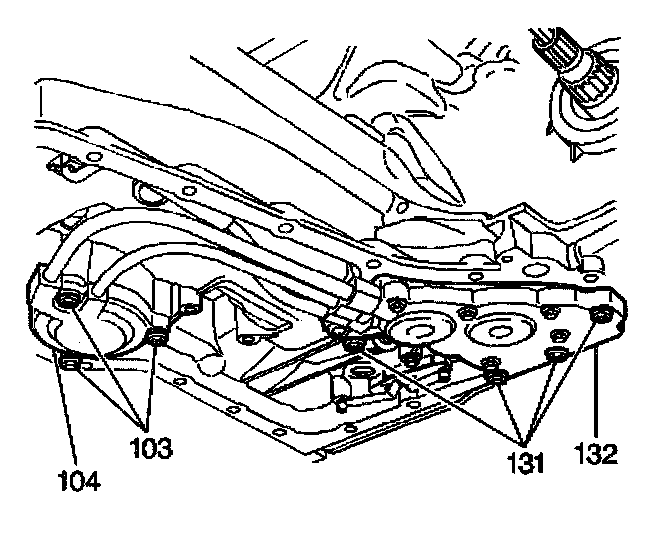 103
104
131
132