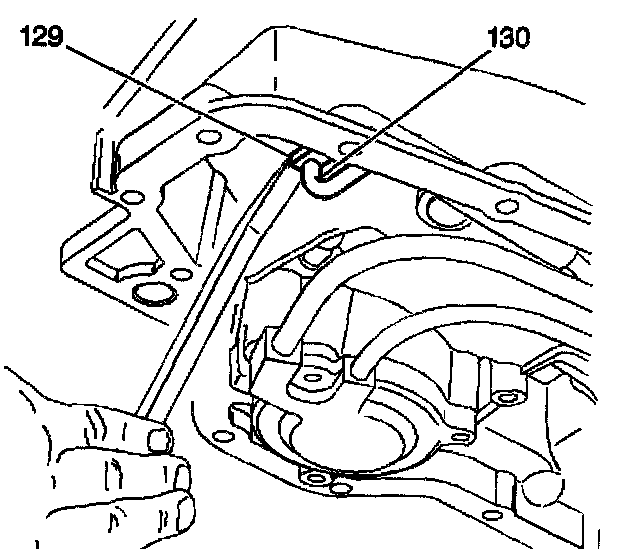 129

130