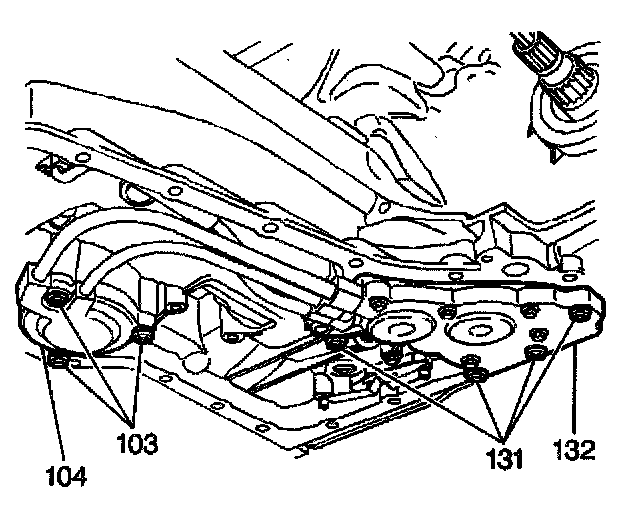 103
104
131
132