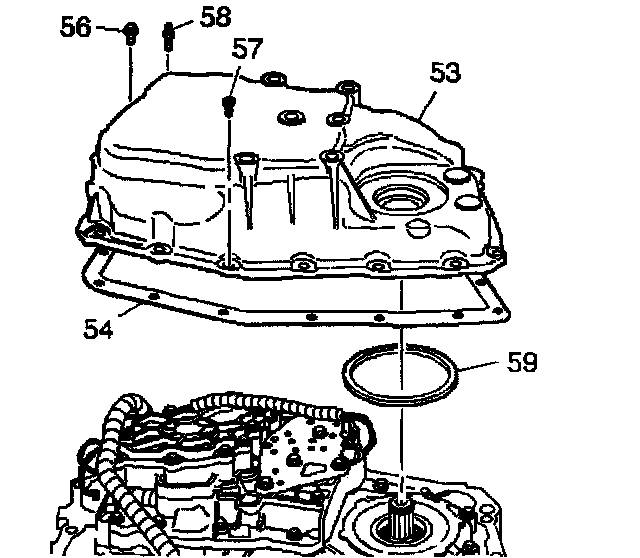 56
58
57
53
54
59