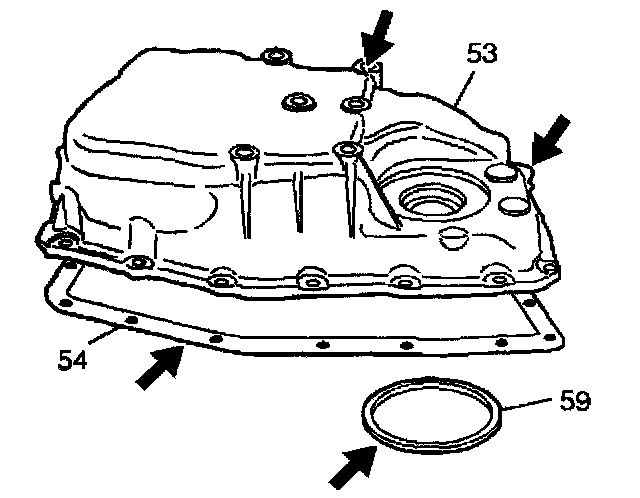 53

54

59