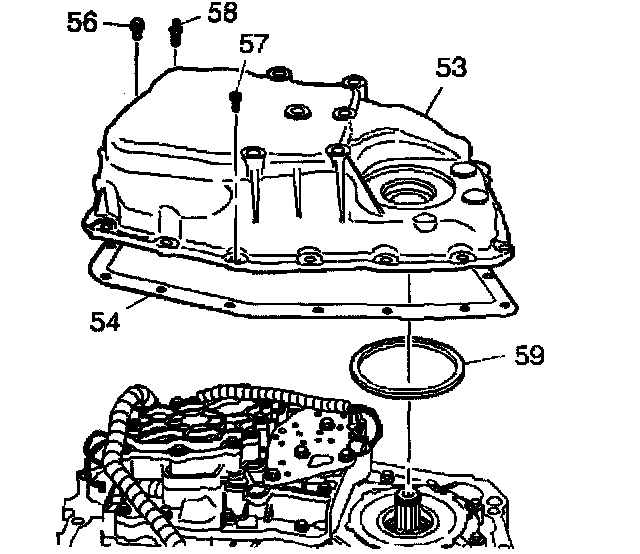 56
58
57
53
54
59