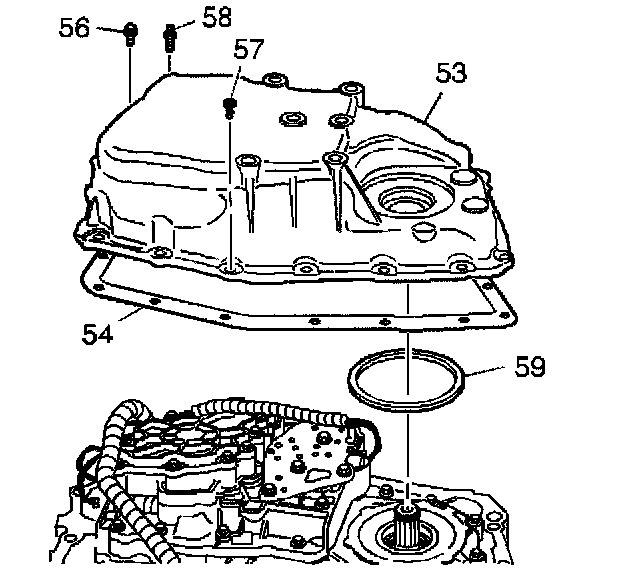 56
58
57
53
54
59