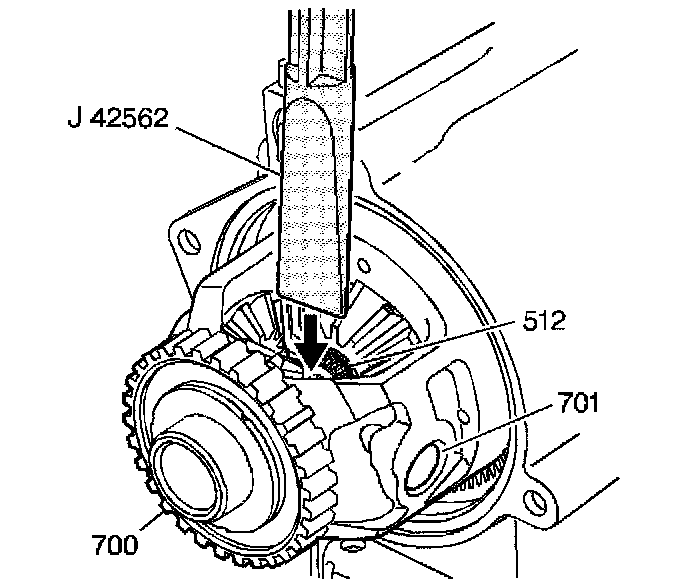 J 42562

512

701

700