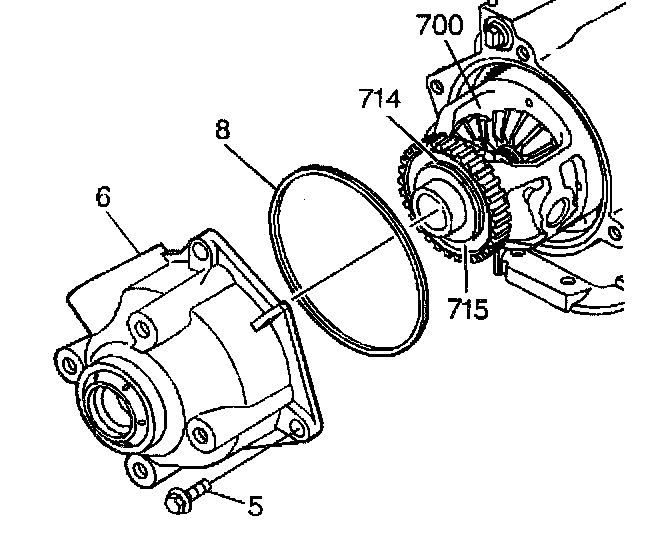 700
714
8
6
715
5