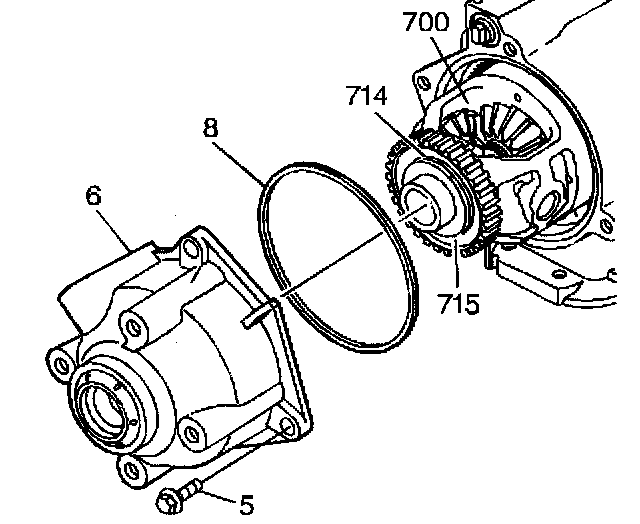 700
714
8
6
715
5