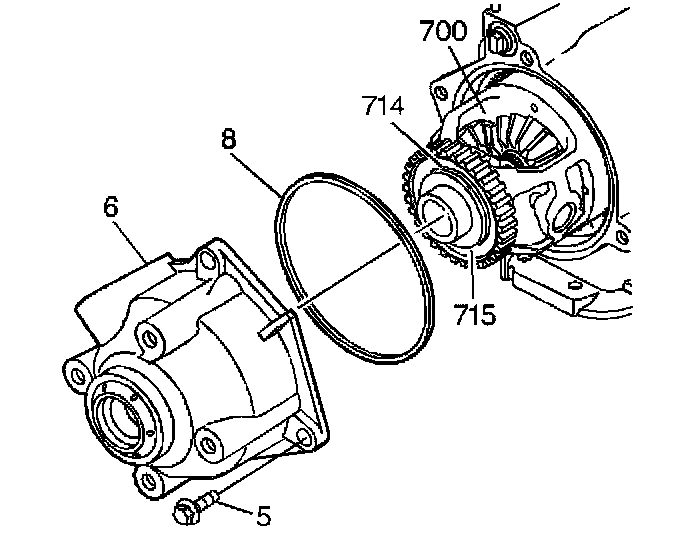 700
714
8
6
715
5