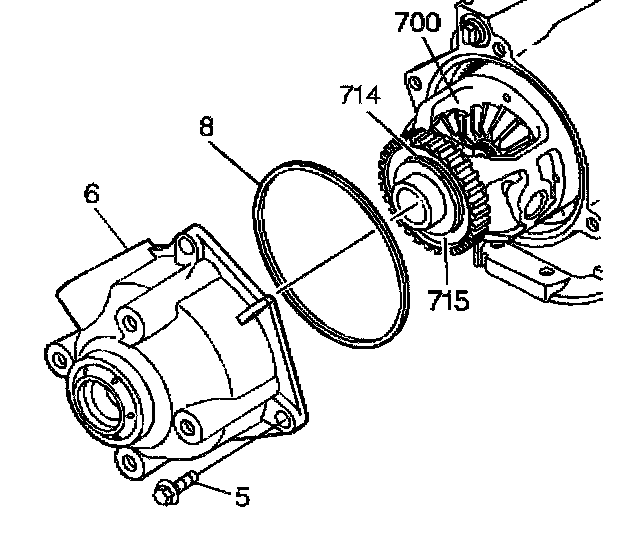 700
714
8
6
715
5