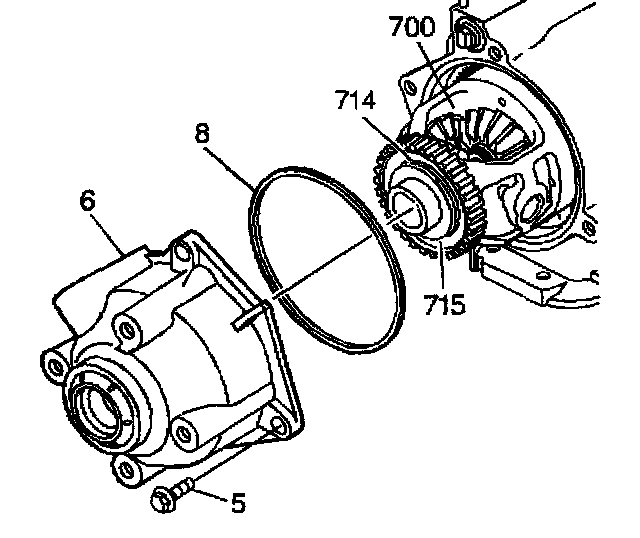 700
714
8
6
715
5