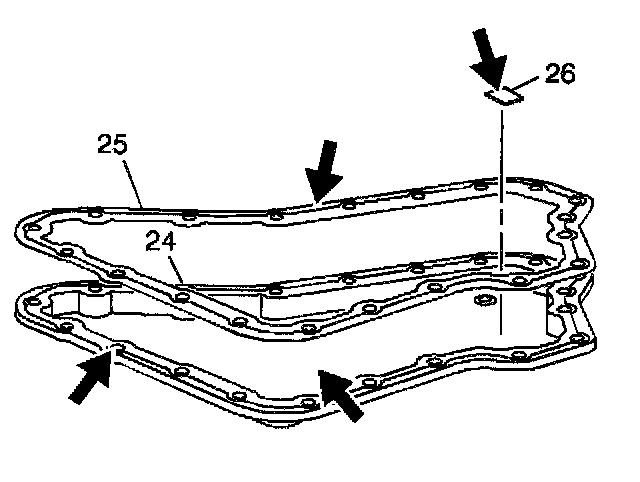 26
25
24