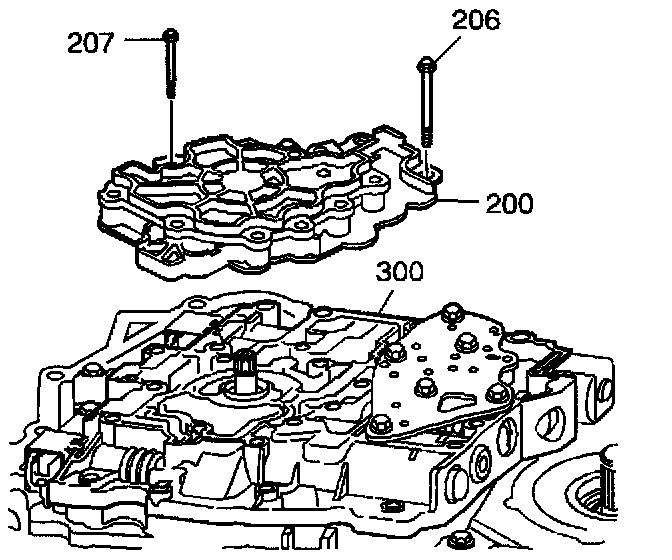 207
206
200
300