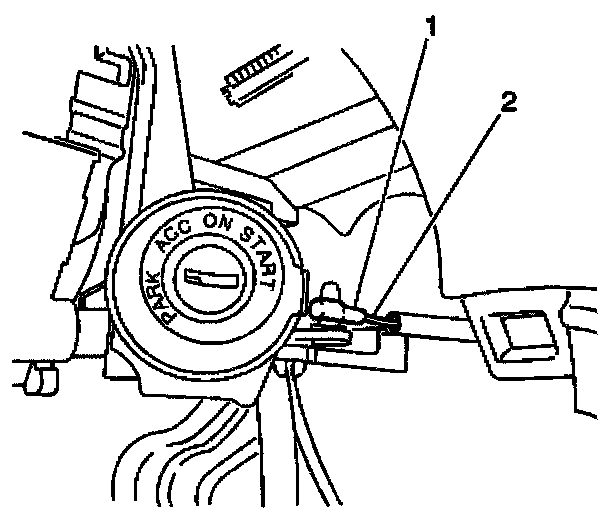 1
2
PARK ACC ON START