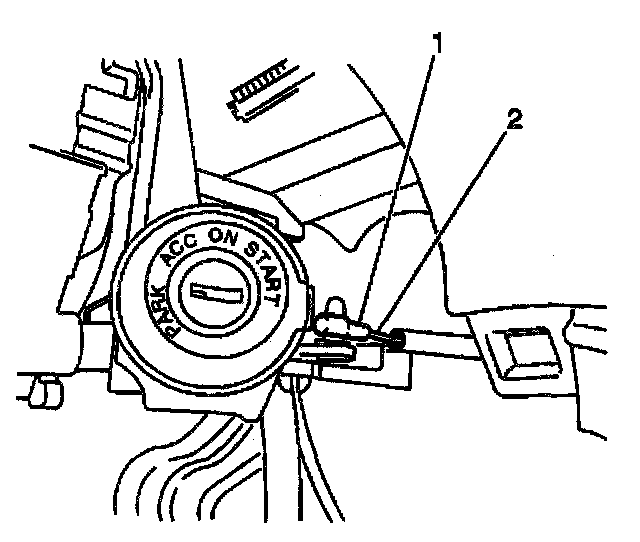 1
2
PARK ACC ON START