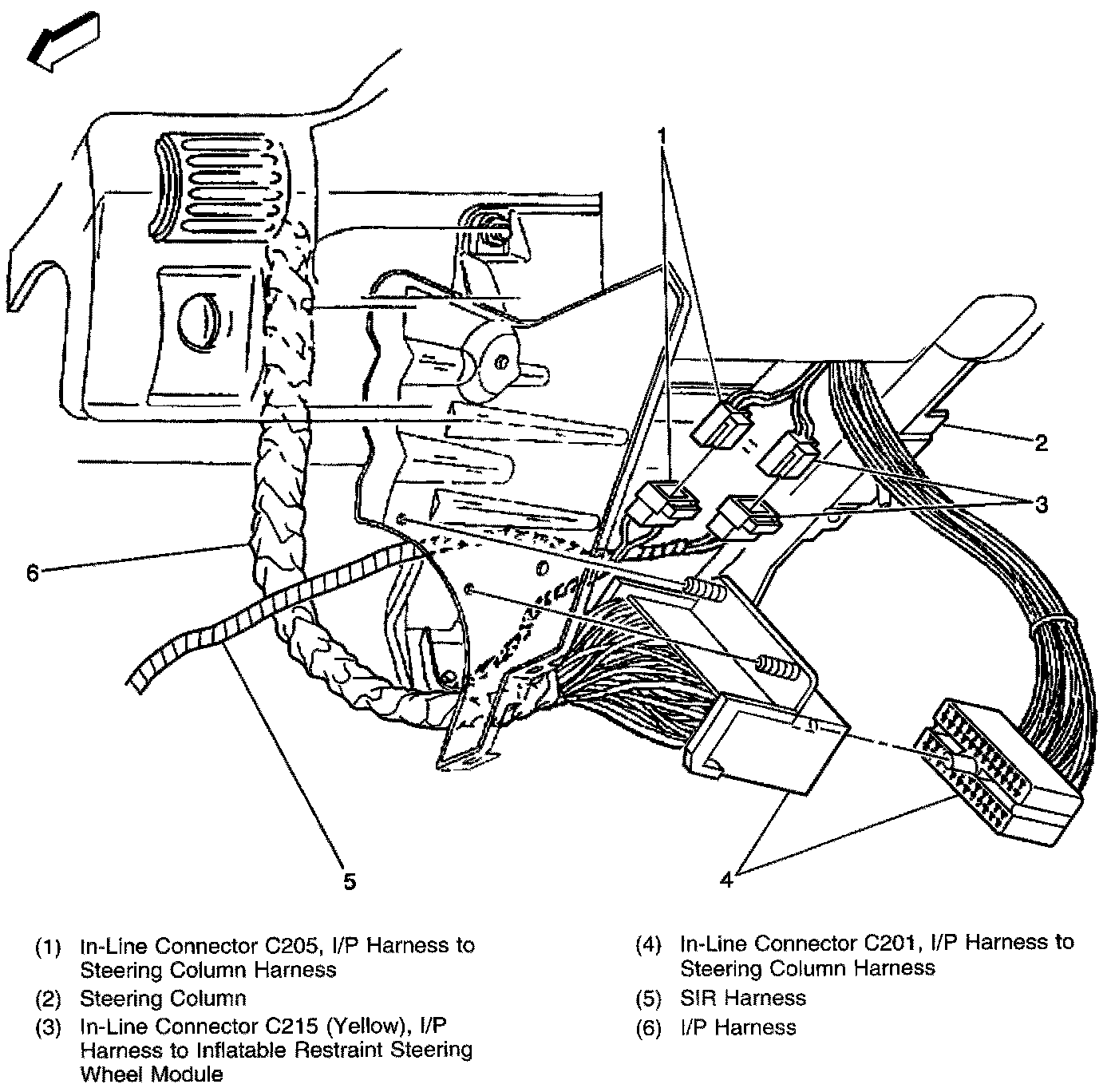 1

2

3

6

5

4

(1) In-Line Connector C205, I/P Harness to Steering Column Harness

(2) Steering Column

(3) In-Line Connector C215 (Yellow), I/P Harness to Inflatable Restraint Steering Wheel Module

(4) In-Line Connector C201, I/P Harness to Steering Column Harness

(5) SIR Harness

(6) I/P Harness