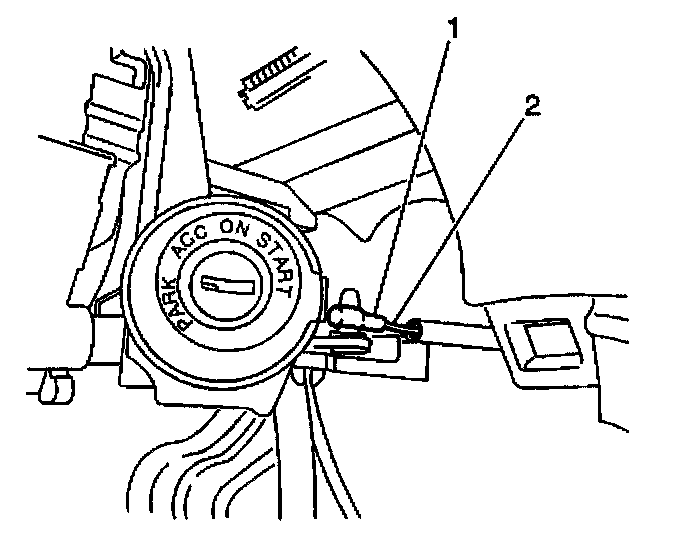 1
2
PARK ACC ON START