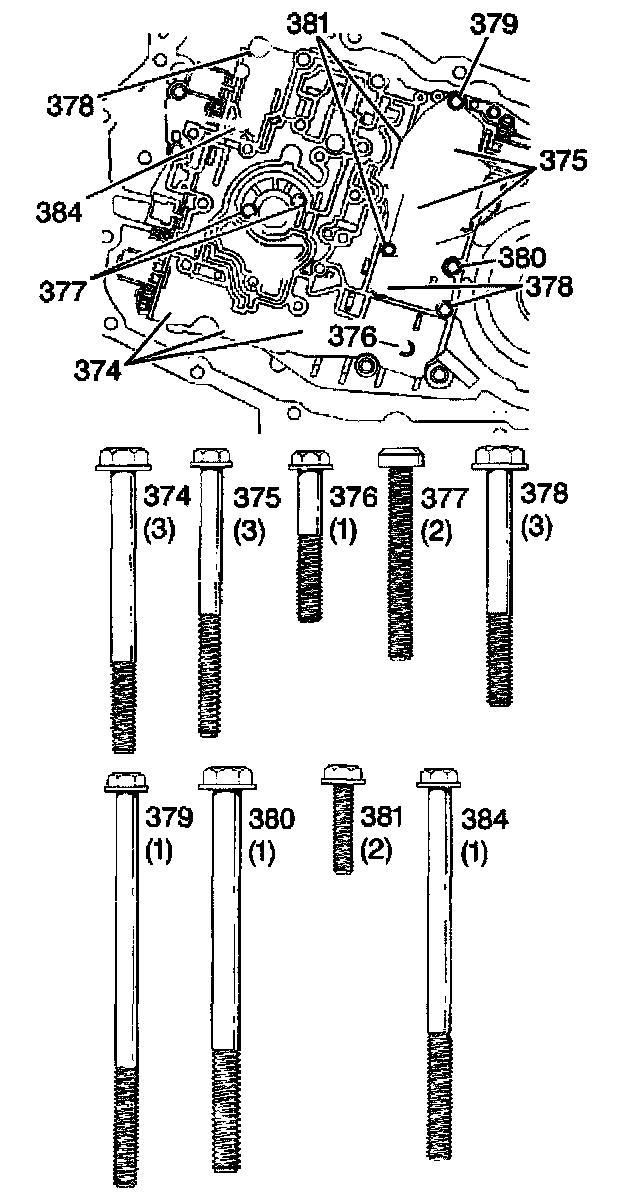 381
379
378
375
384
380
377
378
376
374

374
(3)
375
(3)
376
(1)
377
(2)
378
(3)

379
(1)
380
(1)
381
(2)
384
(1)