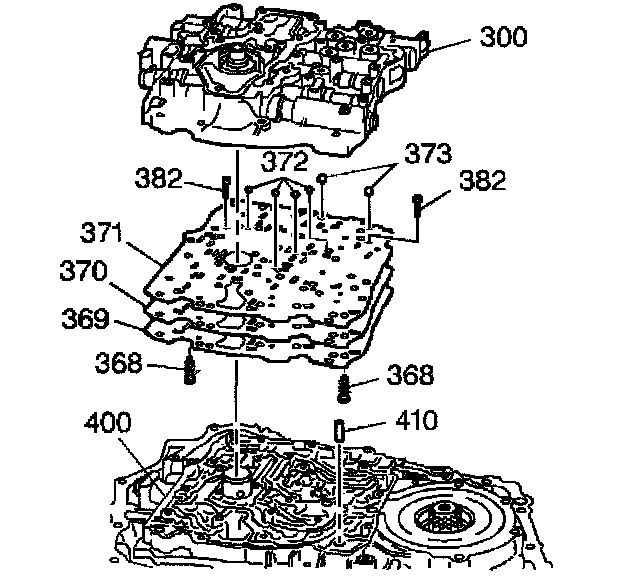 300
372
373
382
382
371
370
369
368
368
400
410