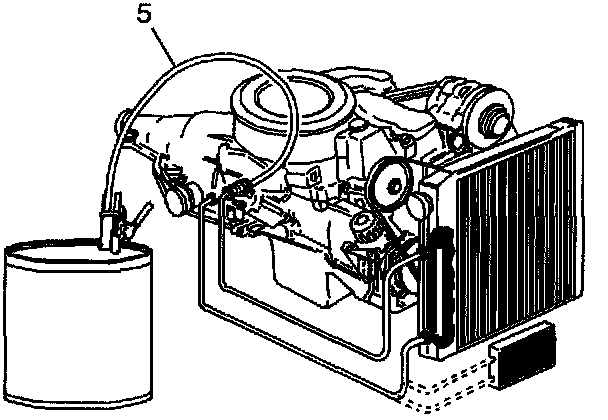 5