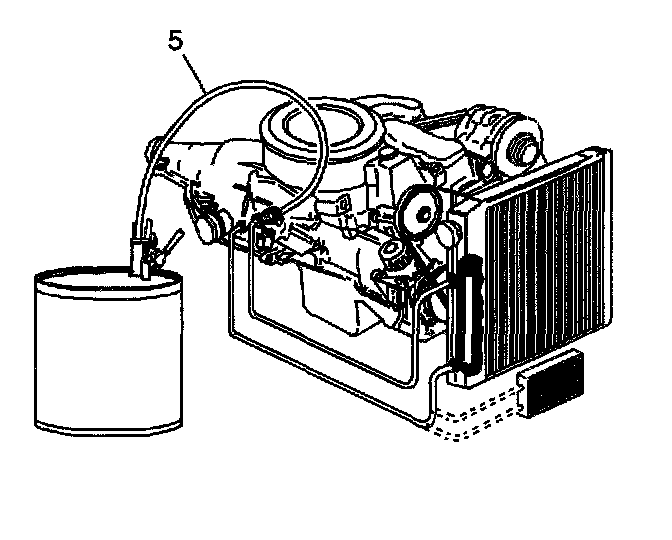 5