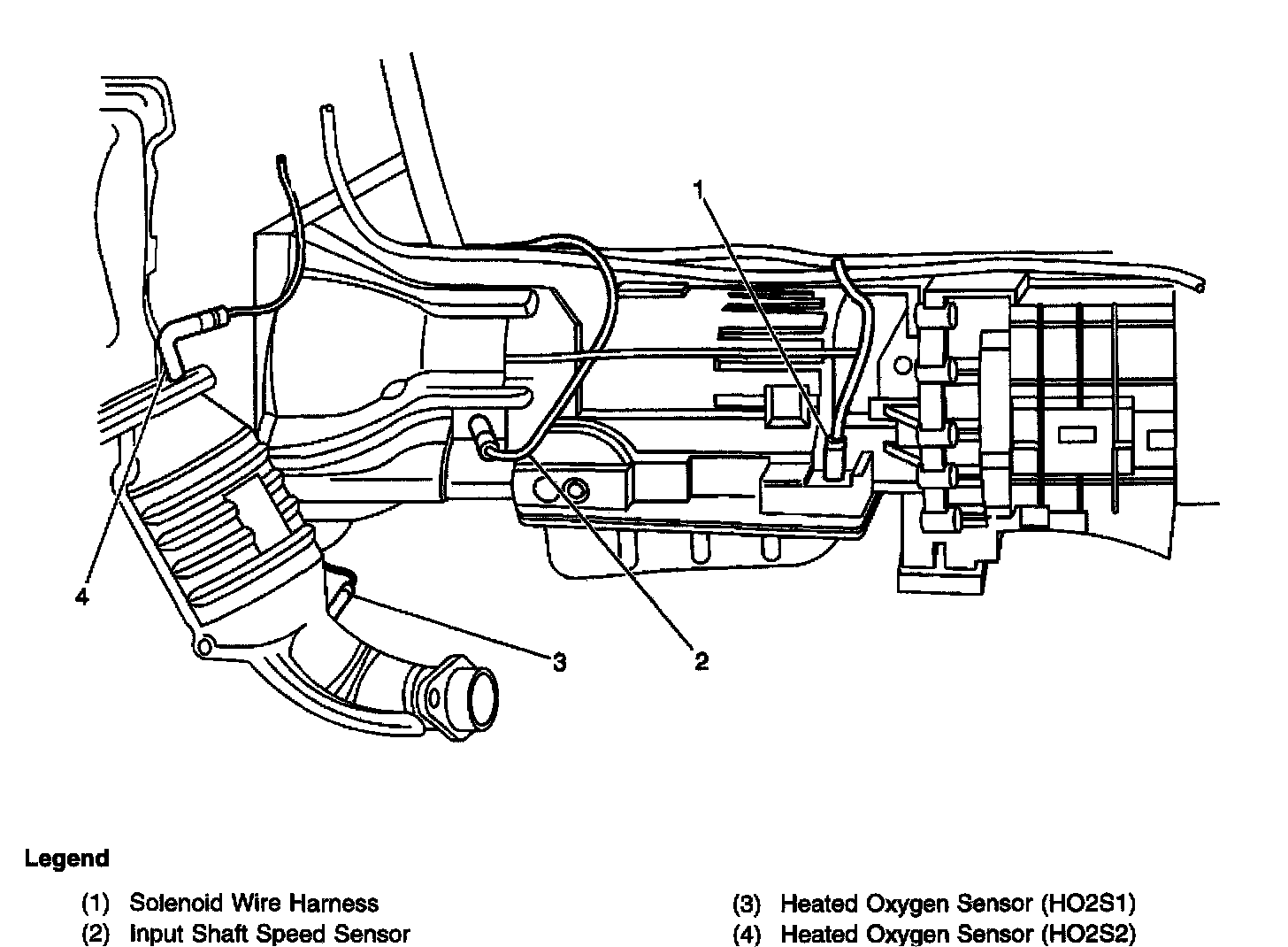 1

4

3

2

Legend

(1) Solenoid Wire Harness
(2) Input Shaft Speed Sensor

(3) Heated Oxygen Sensor (HO2S1)
(4) Heated Oxygen Sensor (HO2S2)