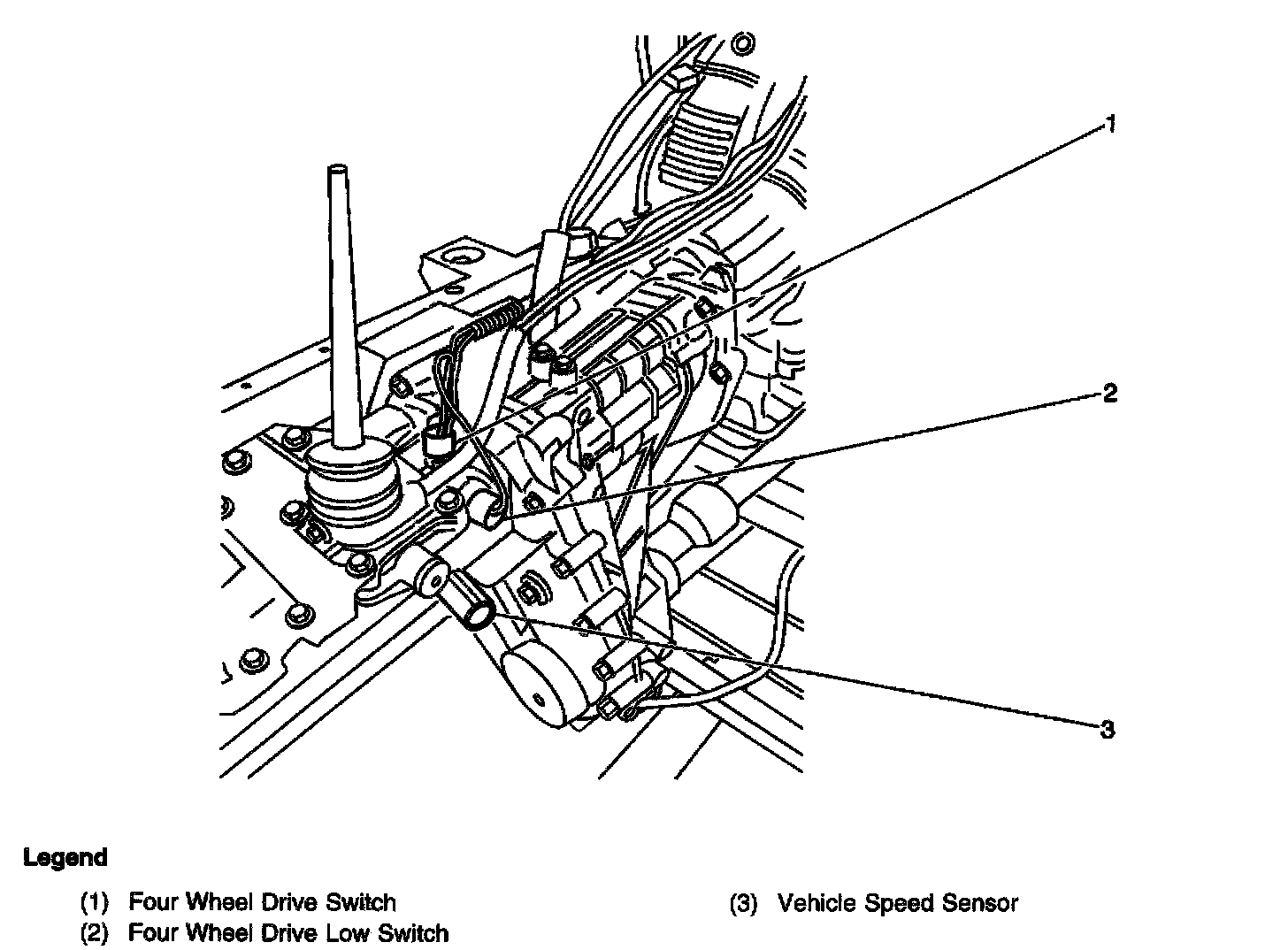 1

2

3

Legend

(1) Four Wheel Drive Switch

(2) Four Wheel Drive Low Switch

(3) Vehicle Speed Sensor